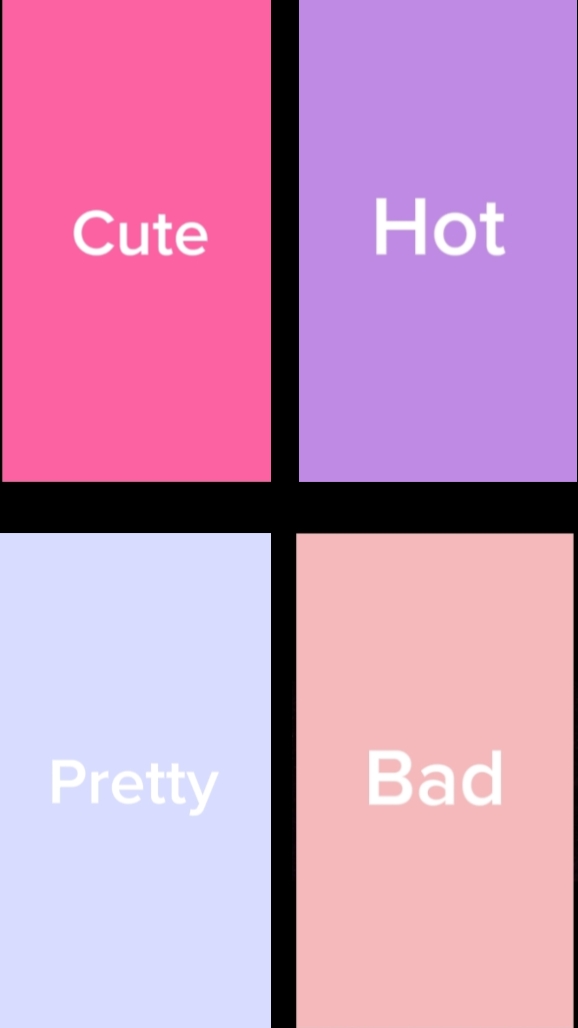 Cute

Hot

Pretty

Bad