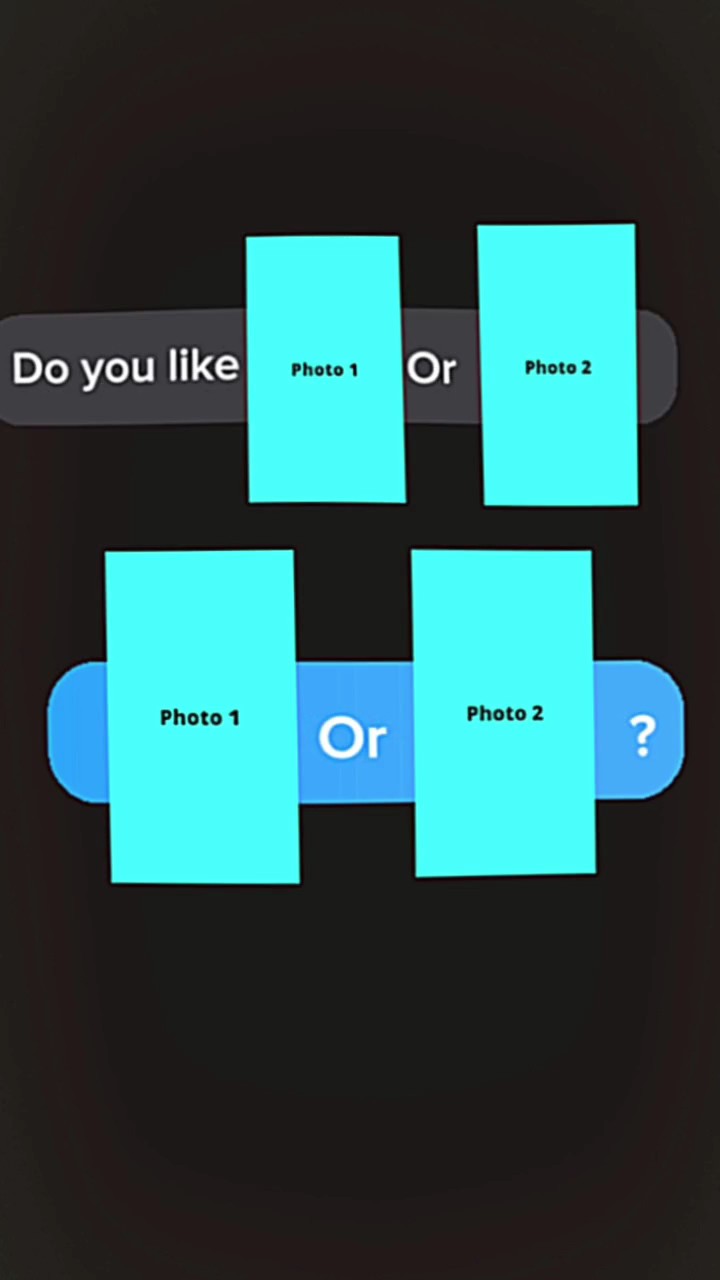 Do you like Photo 1 Or Photo 2

Photo 1 Or Photo 2 ?