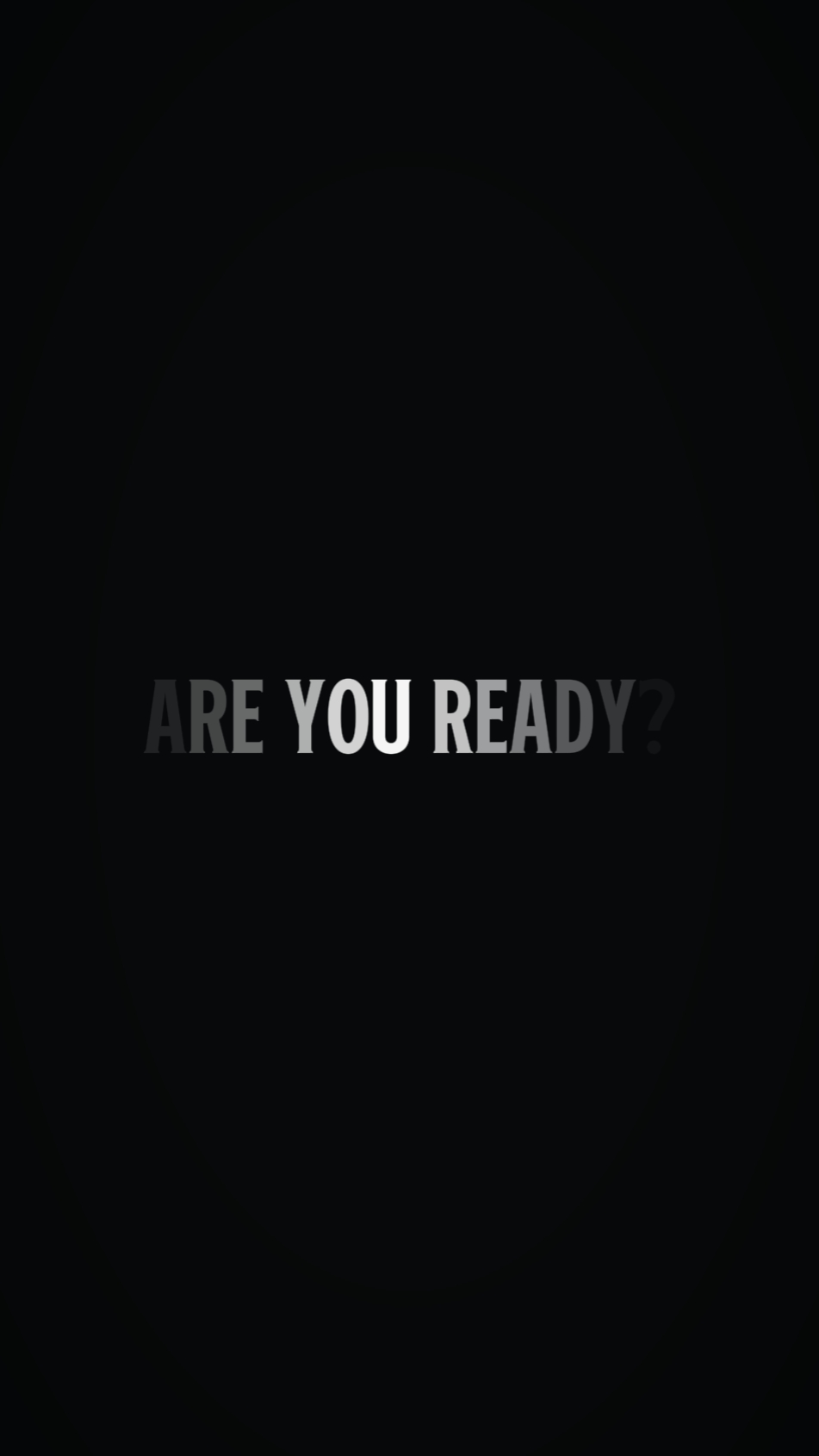 ARE YOU READY?